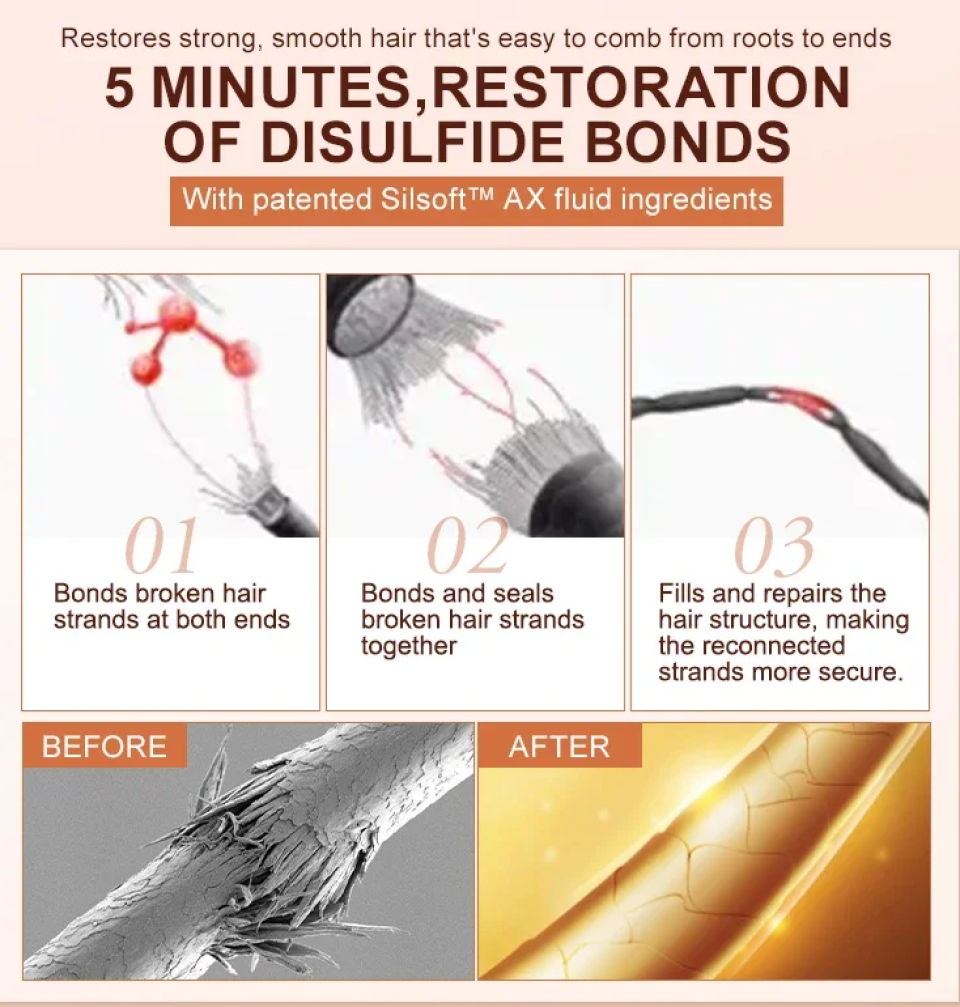 Restores strong, smooth hair that's easy to comb from roots to ends

5 MINUTES,RESTORATION OF DISULFIDE BONDS

With patented Silsoft™ AX fluid ingredients

01
Bonds broken hair strands at both ends

02
Bonds and seals broken hair strands together

03
Fills and repairs the hair structure, making the reconnected strands more secure.

BEFORE

AFTER