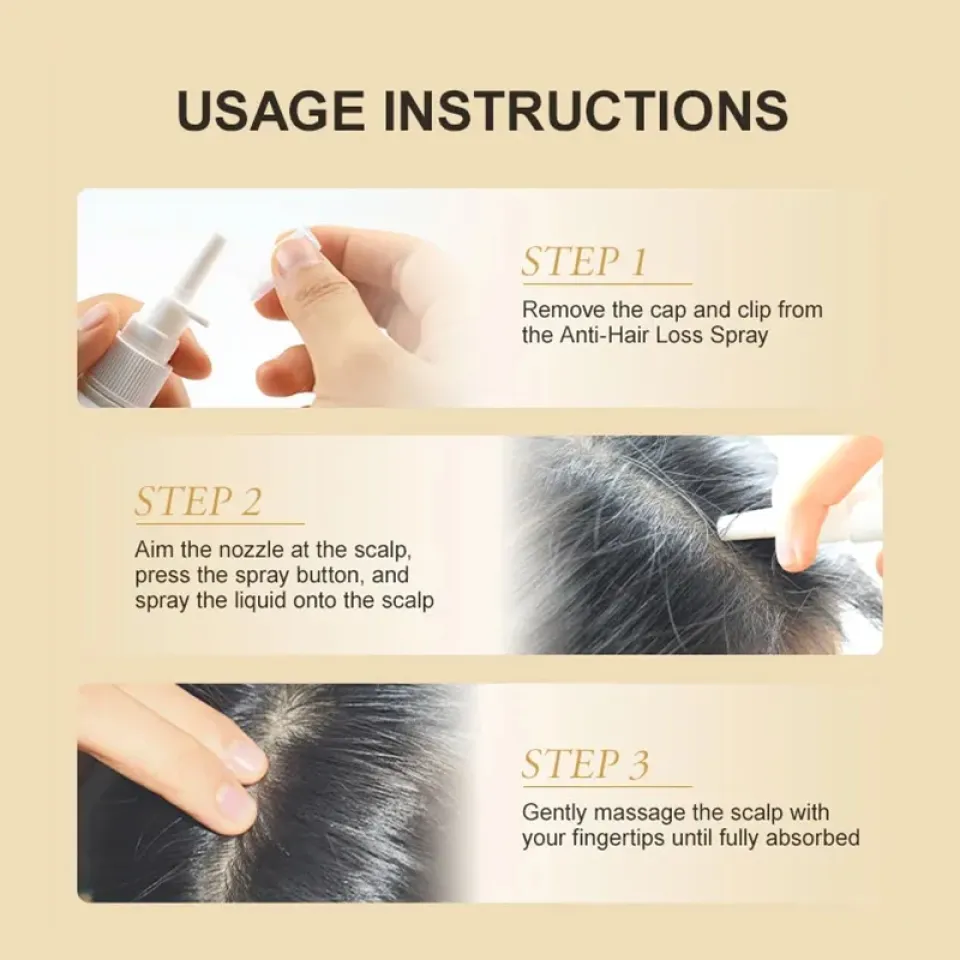 USAGE INSTRUCTIONS

STEP 1

Remove the cap and clip from the Anti-Hair Loss Spray

STEP 2

Aim the nozzle at the scalp, press the spray button, and spray the liquid onto the scalp

STEP 3

Gently massage the scalp with your fingertips until fully absorbed